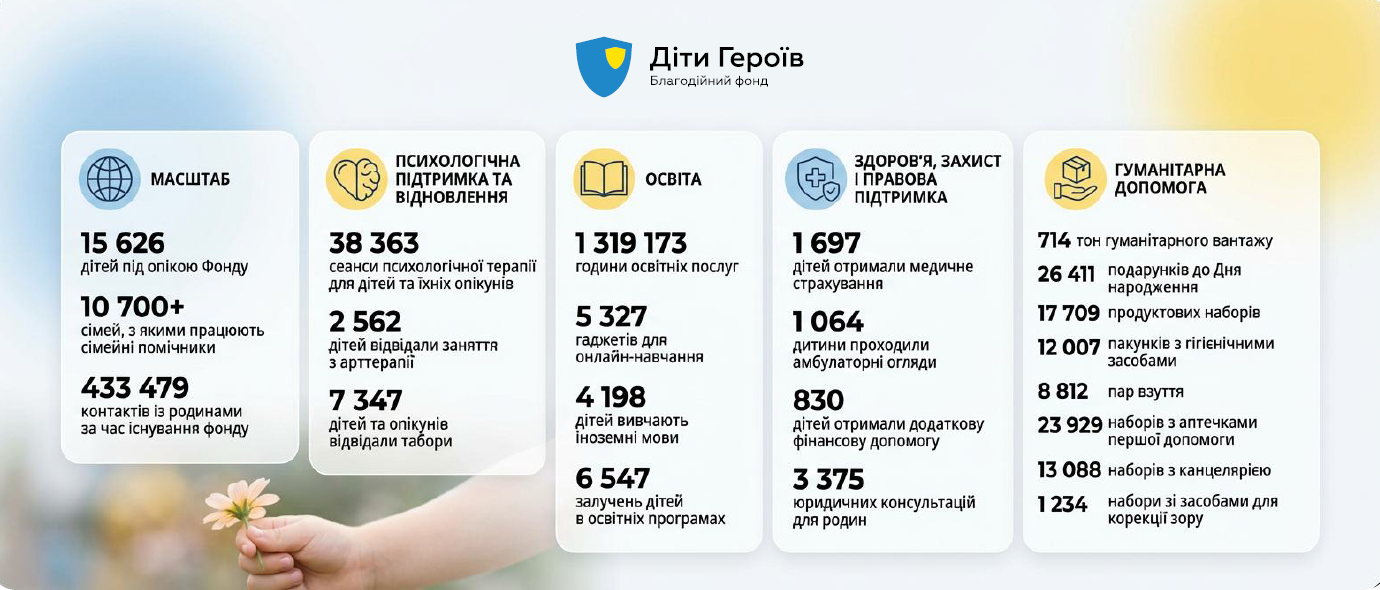 Діти Героїв
Благодійний фонд

МАСШТАБ

15 626
дітей під опікою Фонду

10 700+
сімей, з якими працюють сімейні помічники

433 479
контактів із родинами за час існування фонду

ПСИХОЛОГІЧНА ПІДТРИМКА ТА ВІДНОВЛЕННЯ

38 363
сеанси психологічної терапії для дітей та їхніх опікунів

2 562
дітей відвідали заняття з арттерапії

7 347
дітей та опікунів відвідали табори

ОСВІТА

1 319 173
години освітніх послуг

5 327
гаджетів для онлайн-навчання

4 198
дітей вивчають іноземні мови

6 547
залучень дітей в освітніх програмах

ЗДОРОВ'Я, ЗАХИСТ І ПРАВОВА ПІДТРИМКА

1 697
дітей отримали медичне страхування

1 064
дитини проходили амбулаторні огляди

830
дітей отримали додаткову фінансову допомогу

3 375
юридичних консультацій для родин

ГУМАНІТАРНА ДОПОМОГА

714 тон гуманітарного вантажу
26 411 подарунків до Дня народження
17 709 продуктових наборів
12 007 пакунків з гігієнічними засобами
8 812 пар взуття
23 929 наборів з аптечками першої допомоги
13 088 наборів з канцелярією
1 234 набори зі засобами для корекції зору